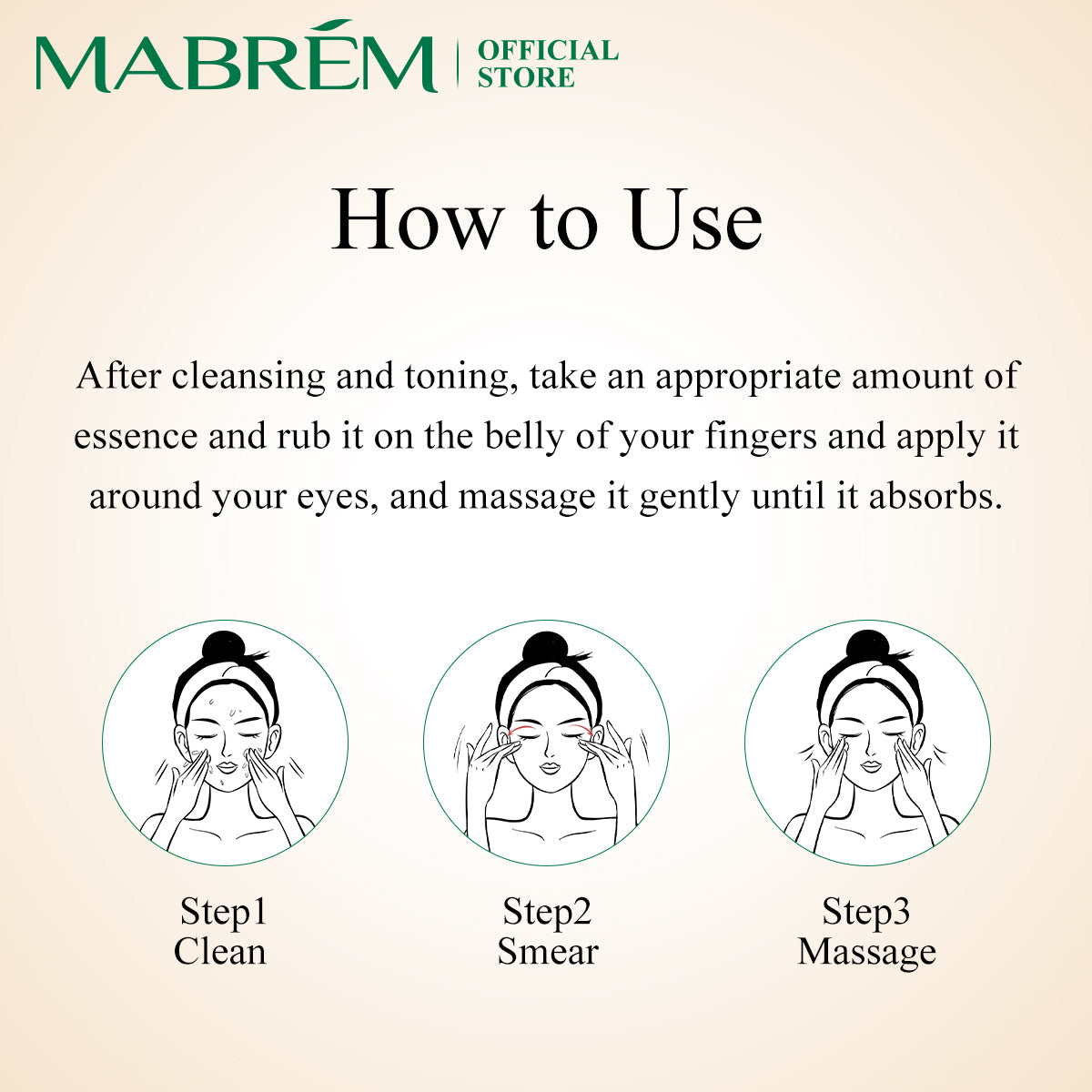 MABRÉM | OFFICIAL STORE

How to Use

After cleansing and toning, take an appropriate amount of essence and rub it on the belly of your fingers and apply it around your eyes, and massage it gently until it absorbs.

Step1
Clean

Step2
Smear

Step3
Massage