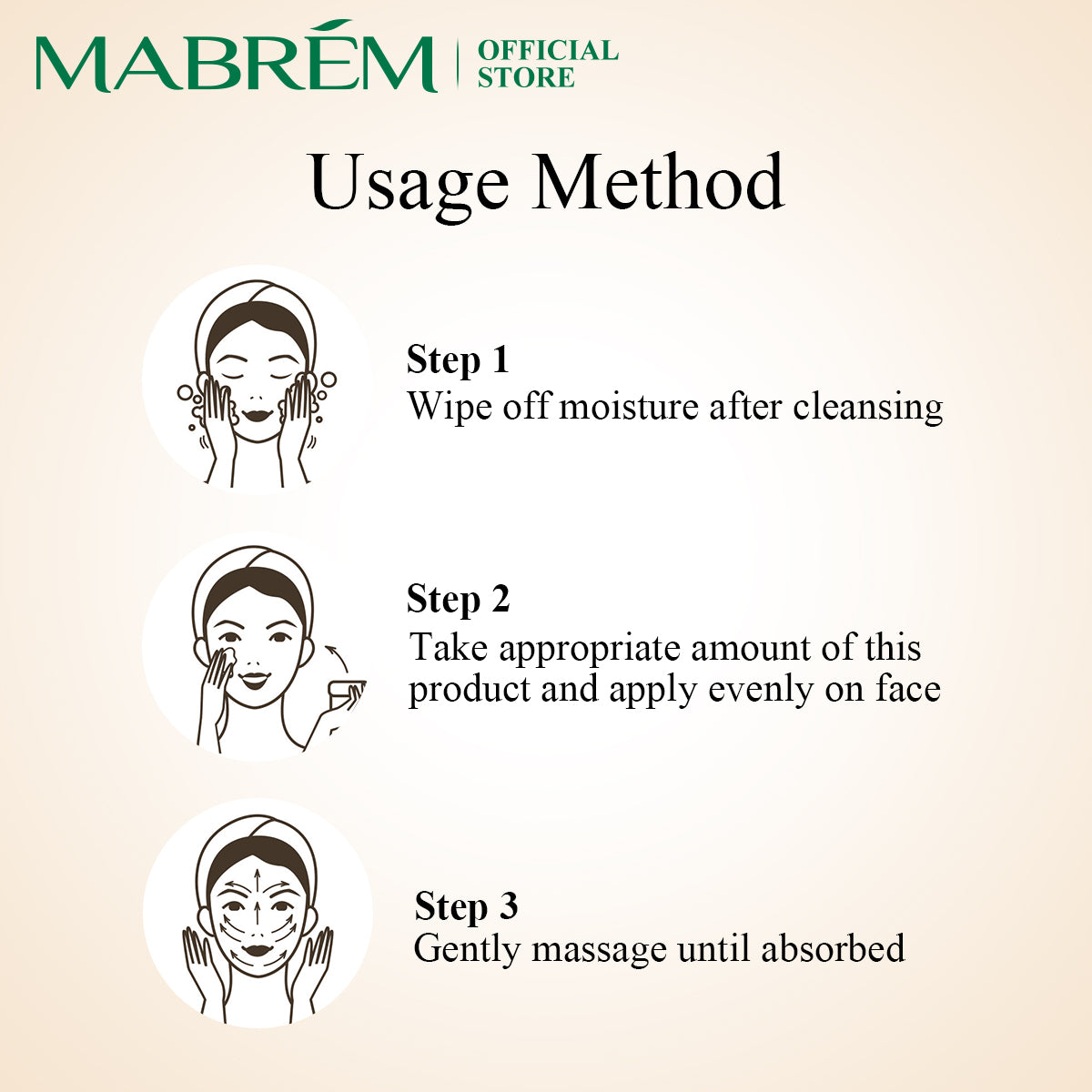 MABRÉM | OFFICIAL STORE

Usage Method

Step 1
Wipe off moisture after cleansing

Step 2
Take appropriate amount of this product and apply evenly on face

Step 3
Gently massage until absorbed