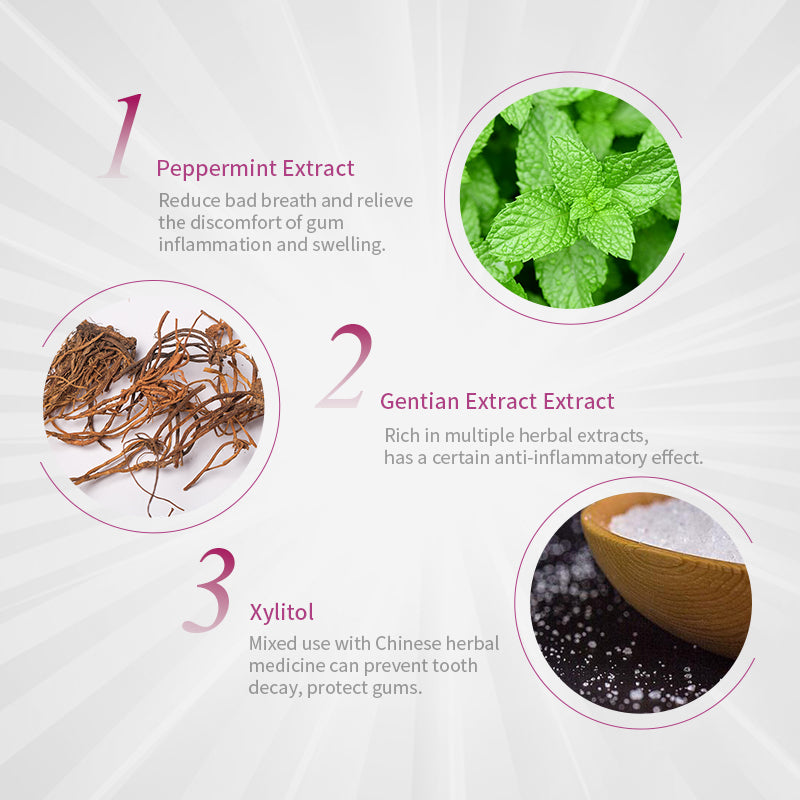 1
Peppermint Extract
Reduce bad breath and relieve the discomfort of gum inflammation and swelling.

2
Gentian Extract Extract
Rich in multiple herbal extracts, has a certain anti-inflammatory effect.

3
Xylitol
Mixed use with Chinese herbal medicine can prevent tooth decay, protect gums.